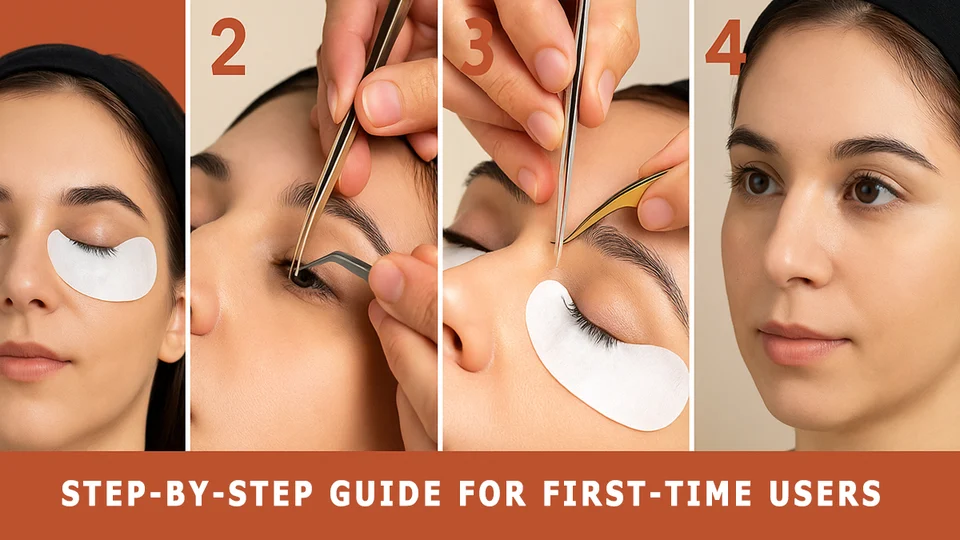 2

3

4

STEP-BY-STEP GUIDE FOR FIRST-TIME USERS